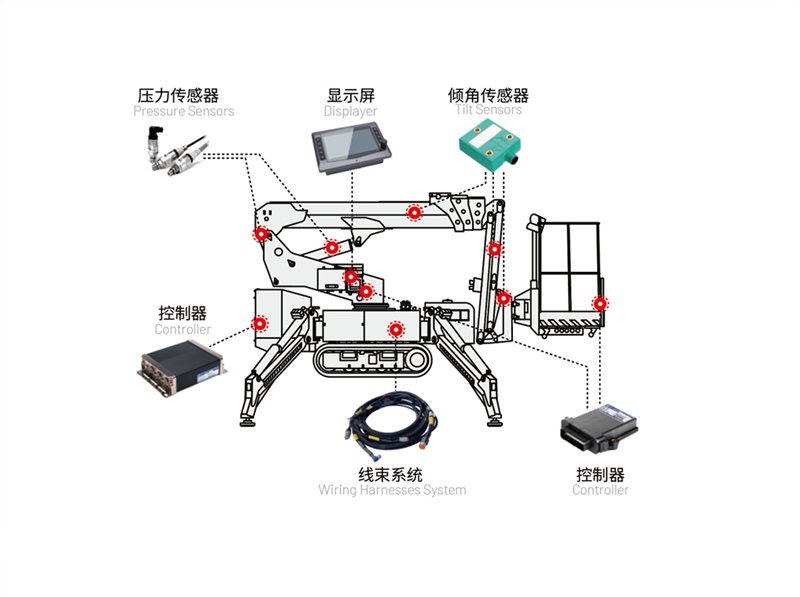 压力传感器
Pressure Sensors

显示屏
Displayer

倾角传感器
Tilt Sensors

控制器
Controller

线束系统
Wiring Harnesses System

控制器
Controller