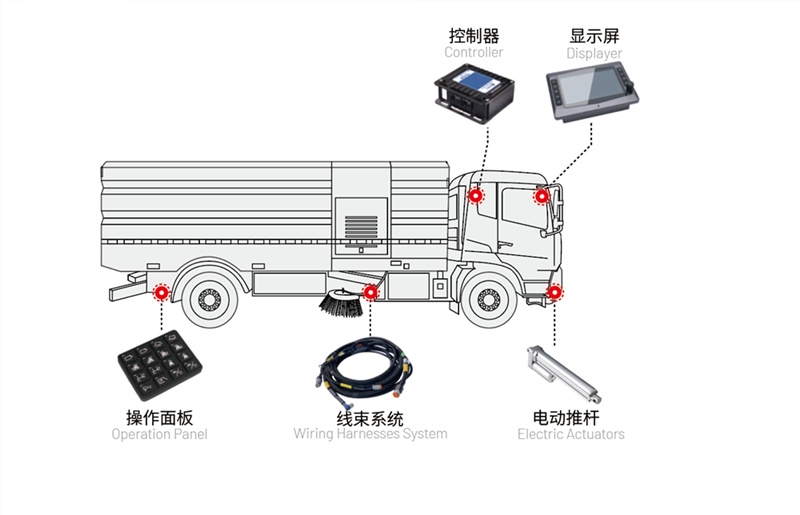 控制器
Controller

显示屏
Displayer

操作面板
Operation Panel

线束系统
Wiring Harnesses System

电动推杆
Electric Actuators