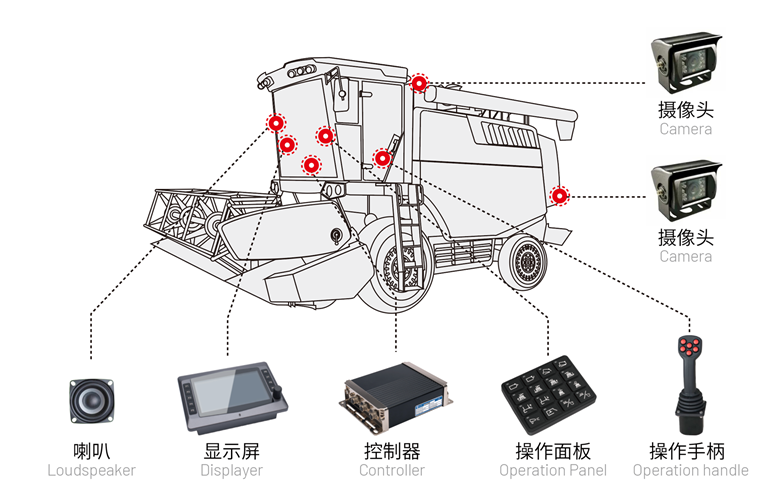 摄像头
Camera

摄像头
Camera

喇叭
Loudspeaker

显示屏
Displayer

控制器
Controller

操作面板
Operation Panel

操作手柄
Operation handle