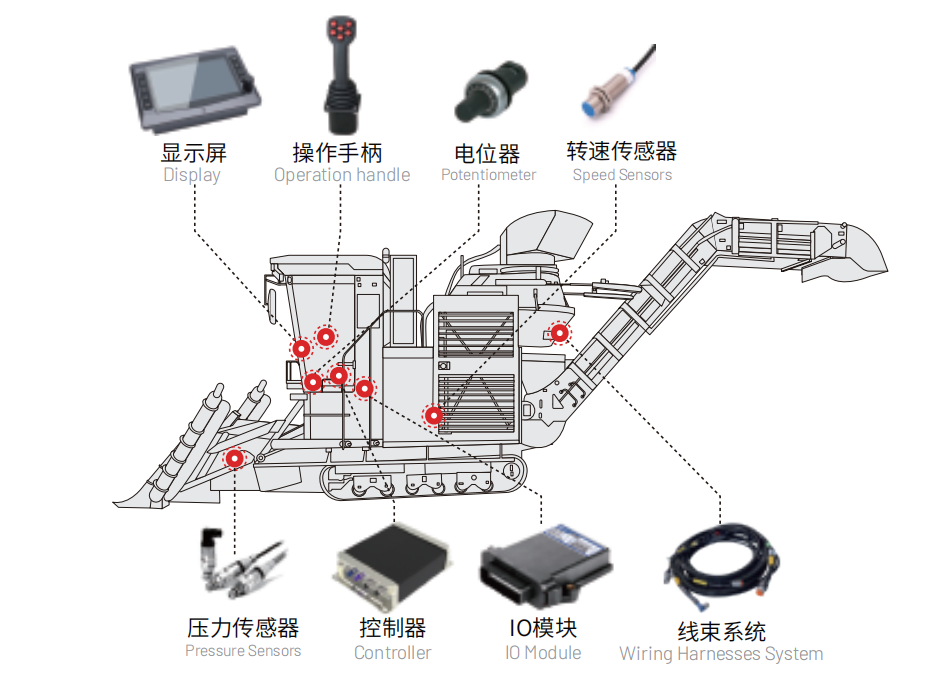 显示屏
Display

操作手柄
Operation handle

电位器
Potentiometer

转速传感器
Speed Sensors

压力传感器
Pressure Sensors

控制器
Controller

IO模块
IO Module

线束系统
Wiring Harnesses System