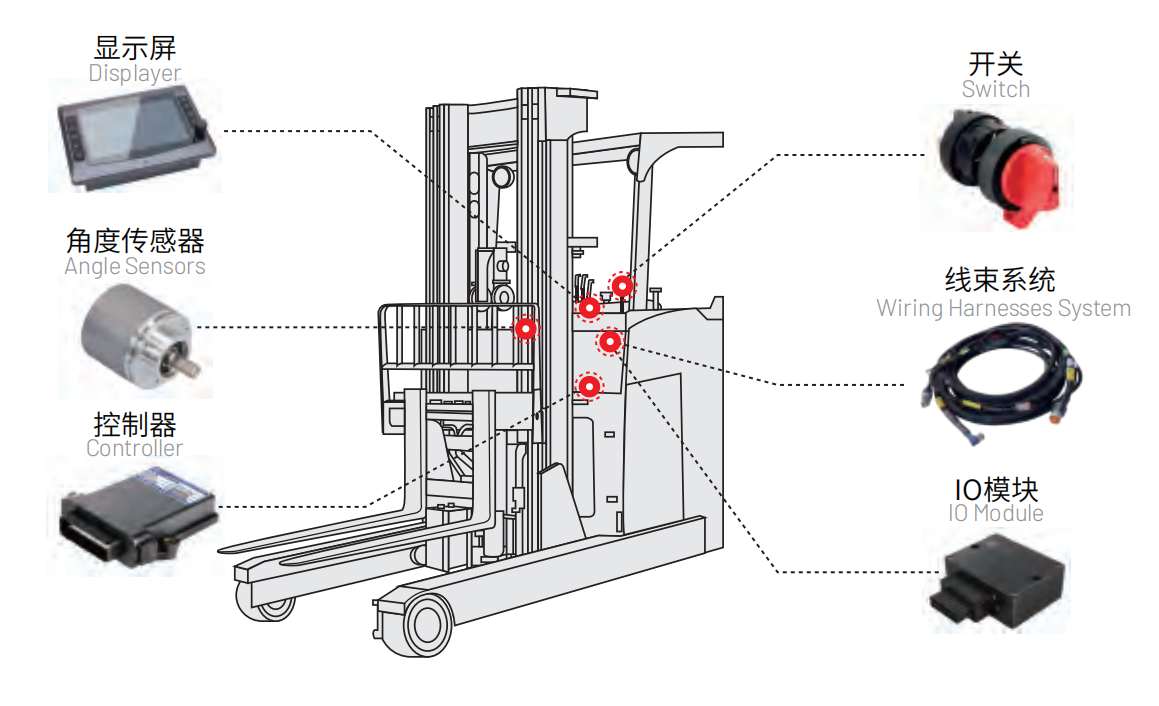 显示屏
Displayer

角度传感器
Angle Sensors

控制器
Controller

开关
Switch

线束系统
Wiring Harnesses System

IO模块
IO Module